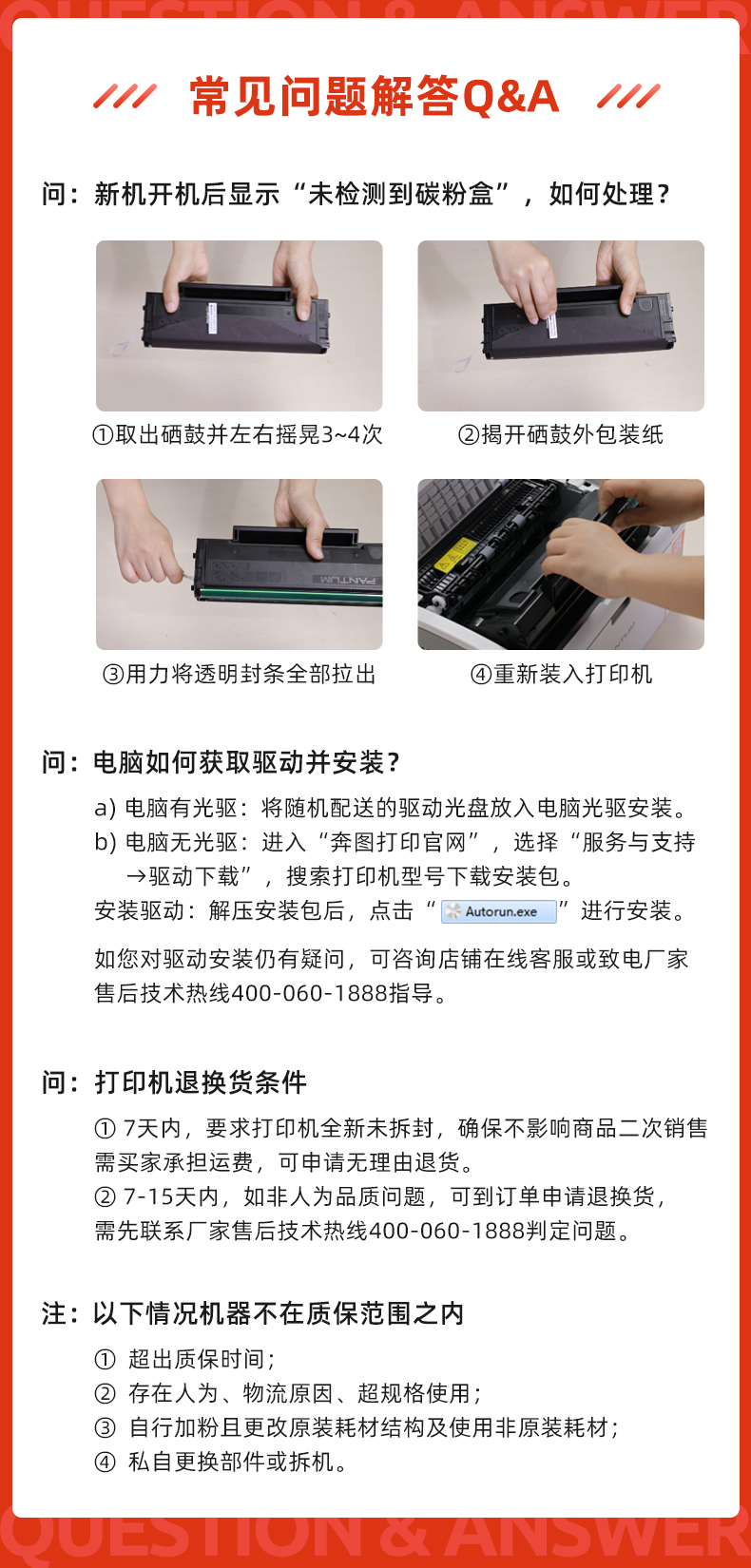 QUESTION & ANSWER

常见问题解答Q&A

问：新机开机后显示“未检测到碳粉盒”，如何处理？

①取出硒鼓并左右摇晃3~4次

②揭开硒鼓外包装纸

PANTUM

③用力将透明封条全部拉出

④重新装入打印机

问：电脑如何获取驱动并安装？

a) 电脑有光驱：将随机配送的驱动光盘放入电脑光驱安装。
b) 电脑无光驱：进入“奔图打印官网”，选择“服务与支持→驱动下载”，搜索打印机型号下载安装包。
安装驱动：解压安装包后，点击“Autorun.exe”进行安装。

如您对驱动安装仍有疑问，可咨询店铺在线客服或致电厂家售后技术热线400-060-1888指导。

问：打印机退换货条件

① 7天内，要求打印机全新未拆封，确保不影响商品二次销售需买家承担运费，可申请无理由退货。
② 7-15天内，如非人为品质问题，可到订单申请退换货，需先联系厂家售后技术热线400-060-1888判定问题。

注：以下情况机器不在质保范围之内

① 超出质保时间；
② 存在人为、物流原因、超规格使用；
③ 自行加粉且更改原装耗材结构及使用非原装耗材；
④ 私自更换部件或拆机。

QUESTION & ANSWER